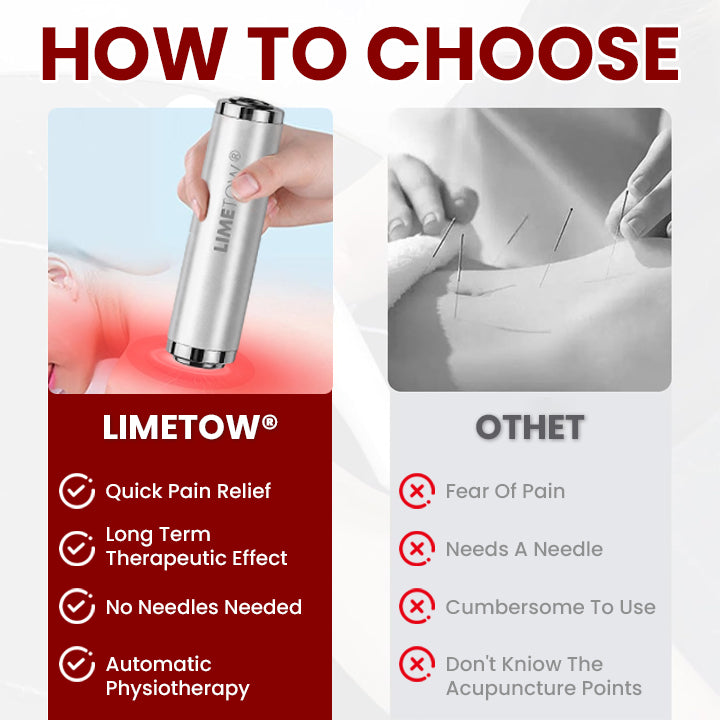 HOW TO CHOOSE

LIMETOW®

LIMETOW®

Quick Pain Relief

Long Term Therapeutic Effect

No Needles Needed

Automatic Physiotherapy

OTHET

Fear Of Pain

Needs A Needle

Cumbersome To Use

Don't Kniow The Acupuncture Points